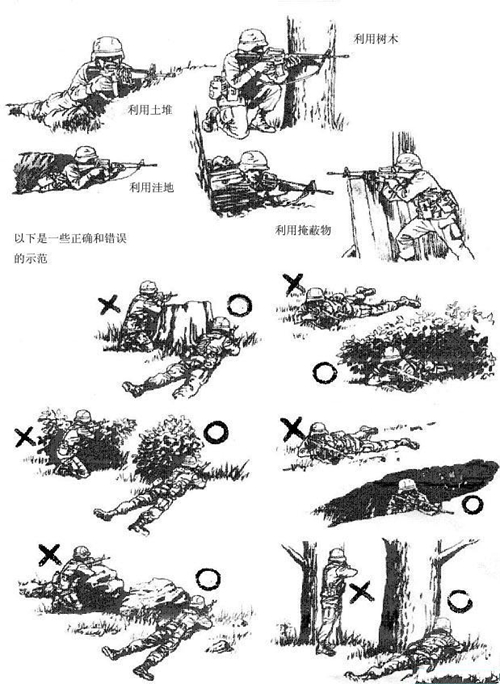 利用树木

利用土堆

利用洼地

利用掩蔽物

以下是一些正确和错误的示范